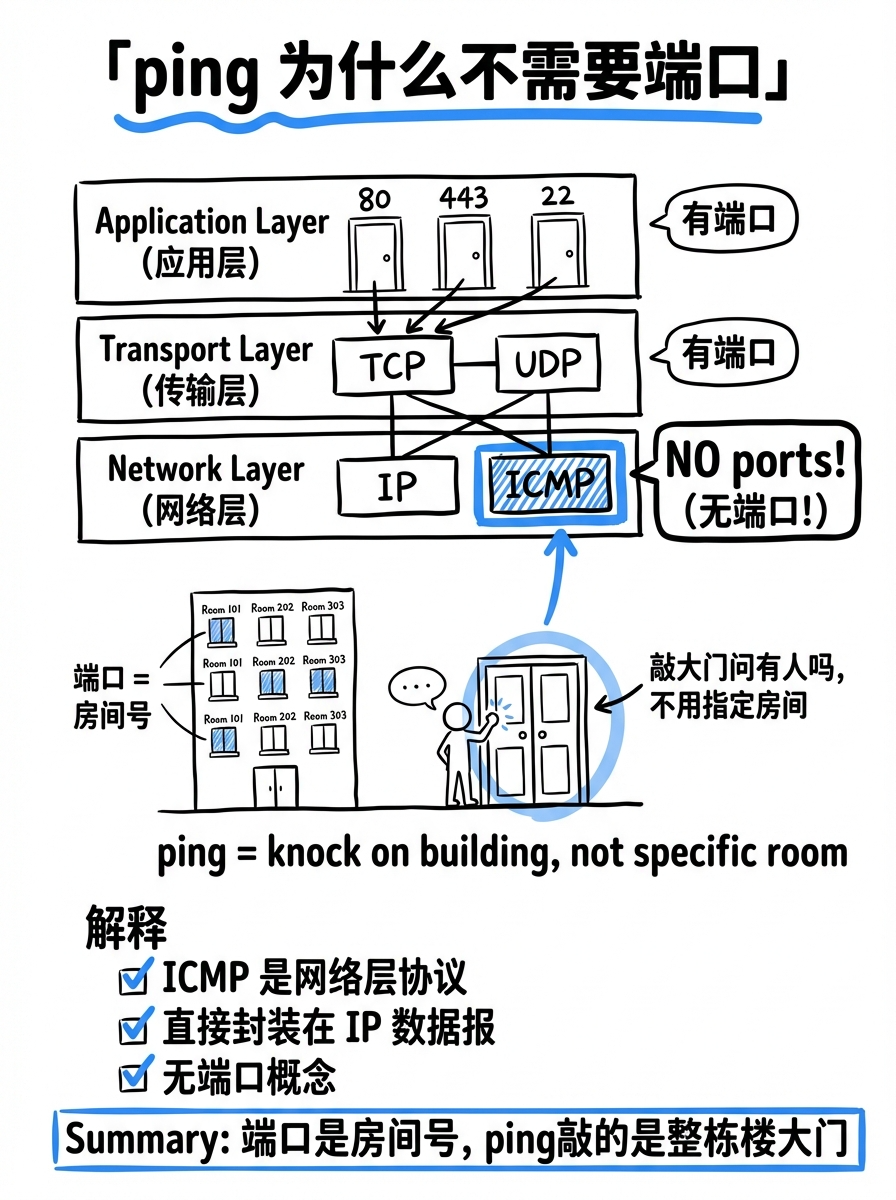 「ping 为什么不需要端口」

Application Layer
(应用层)
80
443
22
有端口

Transport Layer
(传输层)
TCP
UDP
有端口

Network Layer
(网络层)
IP
ICMP
NO ports!
(无端口!)

Room 101 Room 202 Room 303
Room 101 Room 202 Room 303
Room 101 Room 202 Room 303

端口 =
房间号

...

敲大门问有人吗,
不用指定房间

ping = knock on building, not specific room

解释
ICMP 是网络层协议
直接封装在 IP 数据报
无端口概念

Summary: 端口是房间号, ping敲的是整栋楼大门